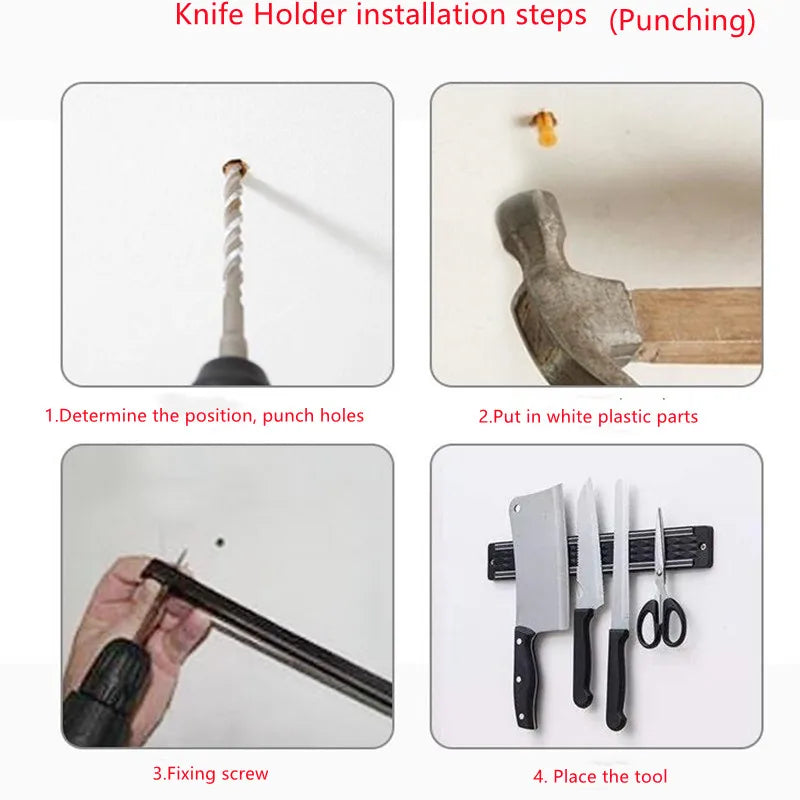 Knife Holder installation steps (Punching)

1.Determine the position, punch holes

2.Put in white plastic parts

3.Fixing screw

4. Place the tool