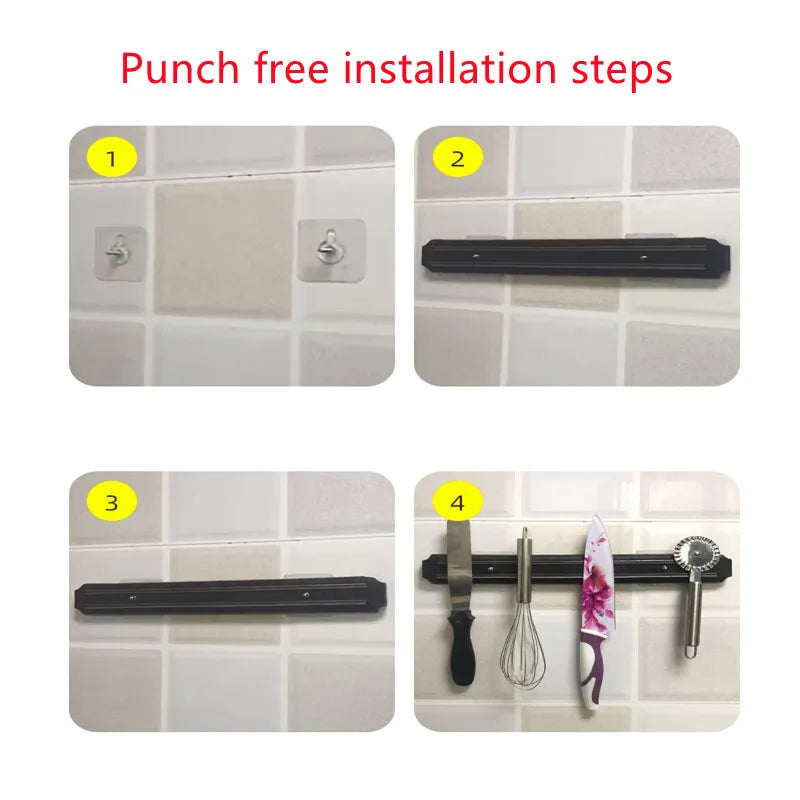 Punch free installation steps

1

2

3

4