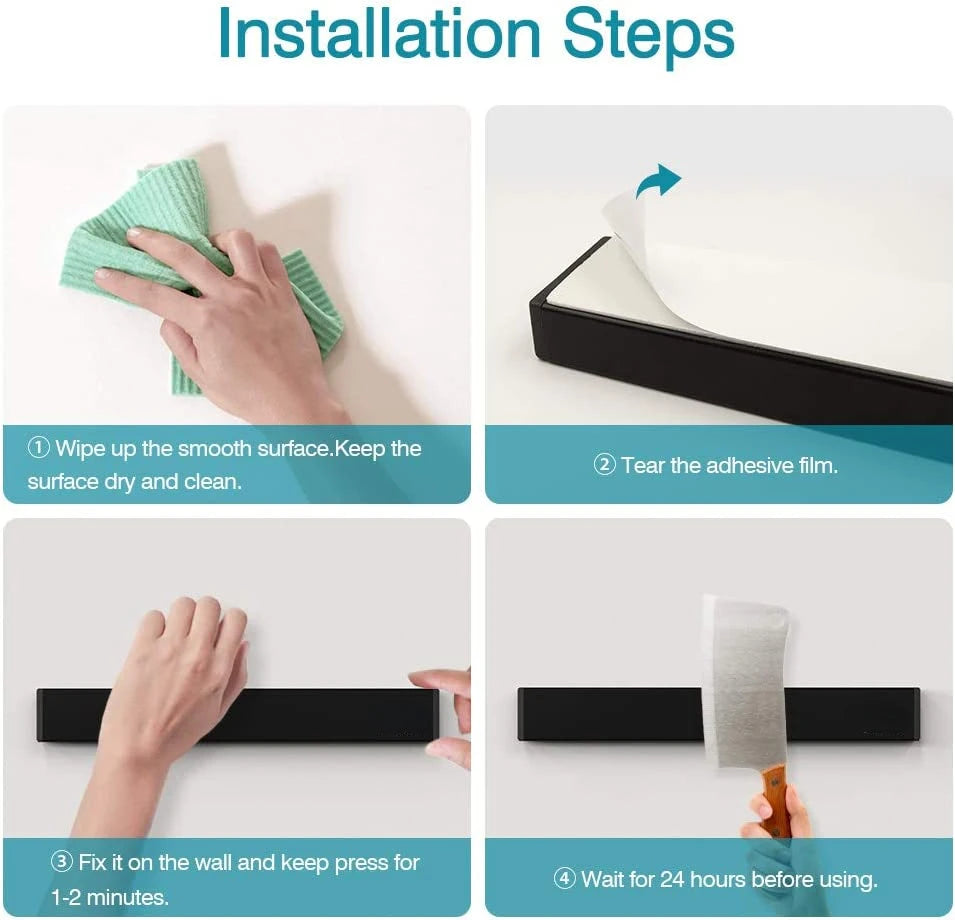 Installation Steps

① Wipe up the smooth surface.Keep the surface dry and clean.

② Tear the adhesive film.

③ Fix it on the wall and keep press for 1-2 minutes.

④ Wait for 24 hours before using.