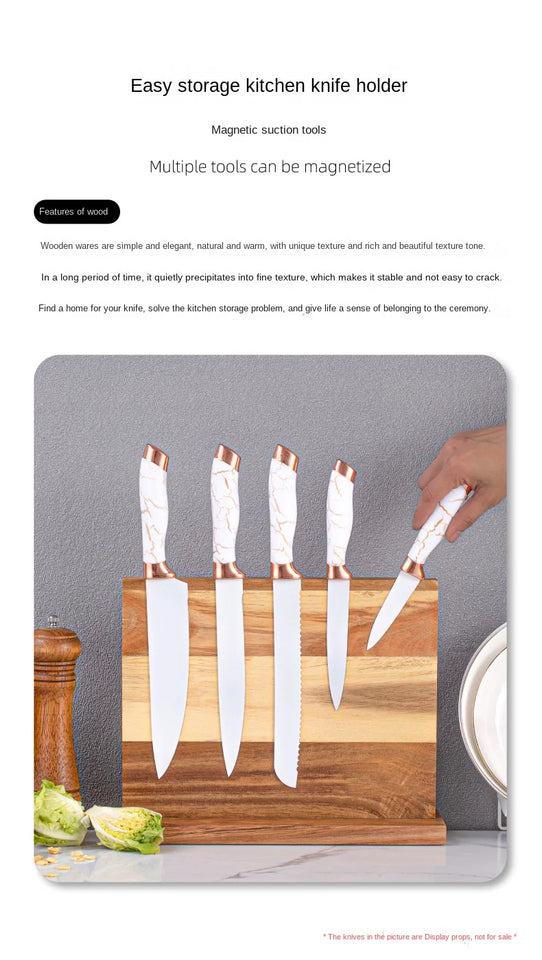 Easy storage kitchen knife holder

Magnetic suction tools

Multiple tools can be magnetized

Features of wood

Wooden wares are simple and elegant, natural and warm, with unique texture and rich and beautiful texture tone.

In a long period of time, it quietly precipitates into fine texture, which makes it stable and not easy to crack.

Find a home for your knife, solve the kitchen storage problem, and give life a sense of belonging to the ceremony.

* The knives in the picture are Display props, not for sale *