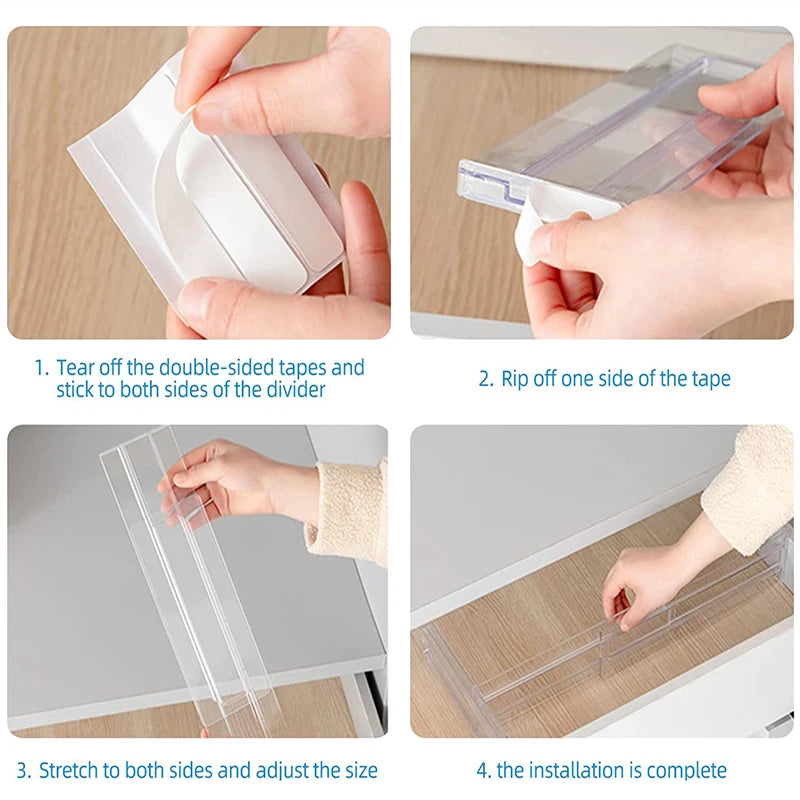 1. Tear off the double-sided tapes and stick to both sides of the divider

2. Rip off one side of the tape

3. Stretch to both sides and adjust the size

4. the installation is complete