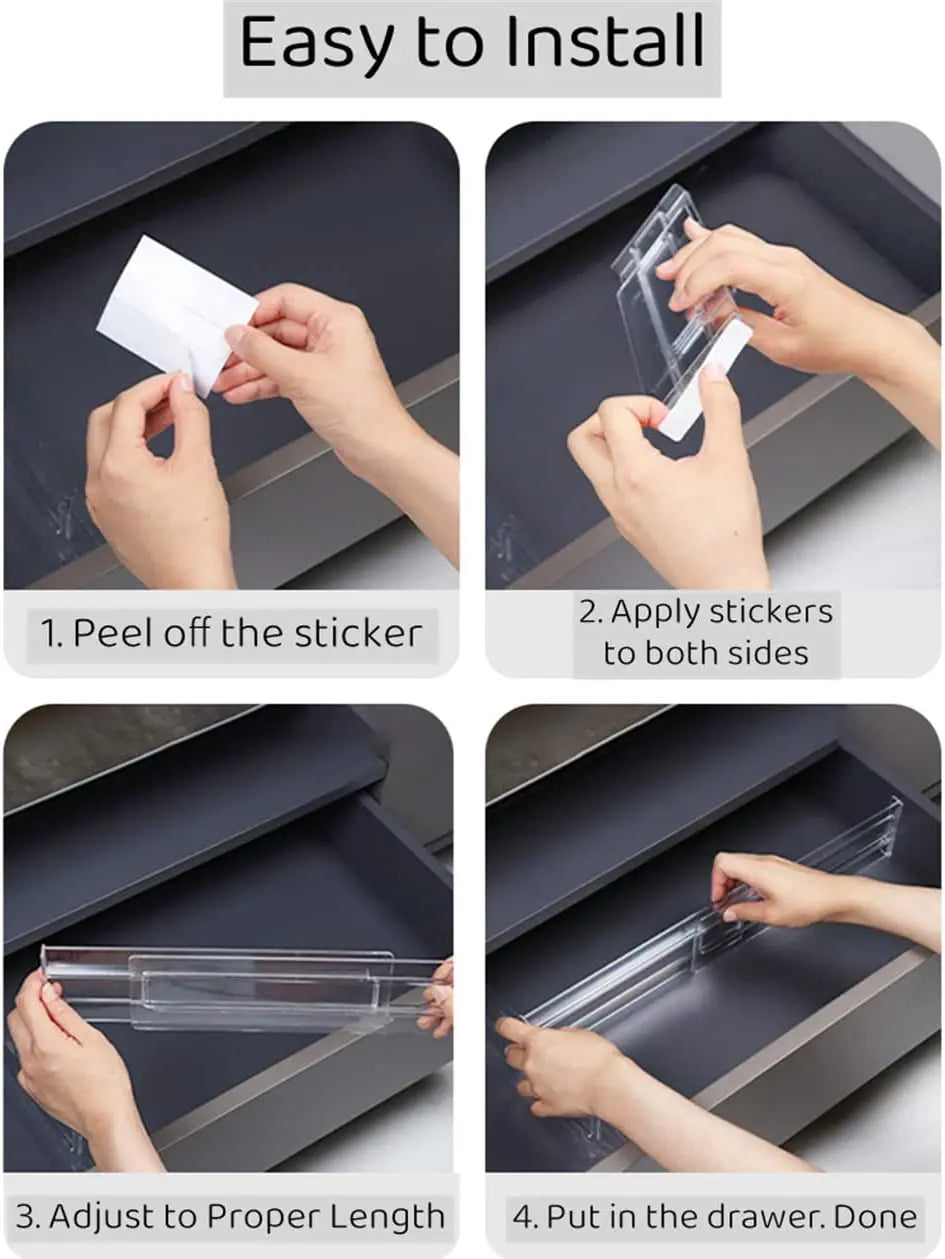 Easy to Install

1. Peel off the sticker

2. Apply stickers to both sides

3. Adjust to Proper Length

4. Put in the drawer. Done